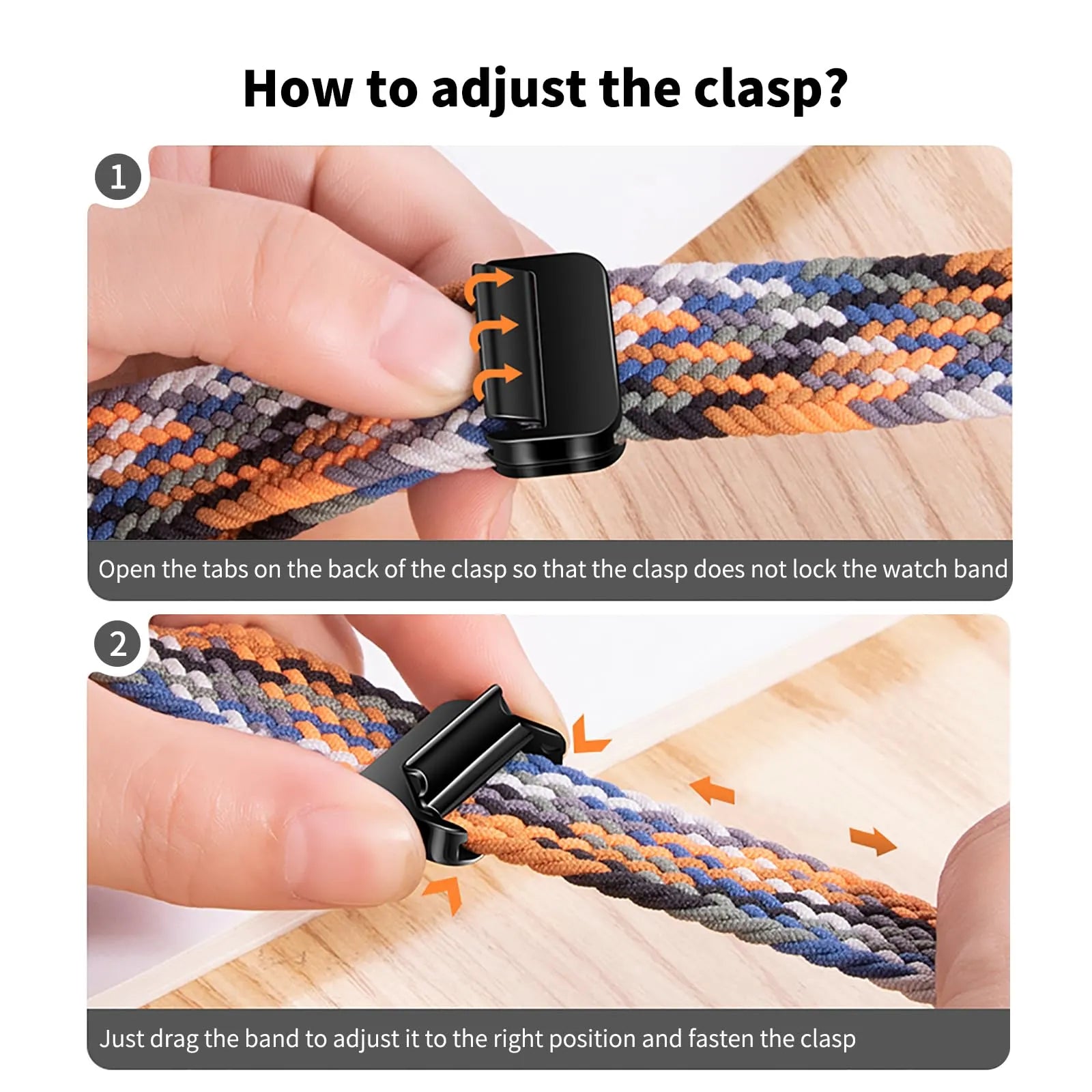 How to adjust the clasp?

1

Open the tabs on the back of the clasp so that the clasp does not lock the watch band

2

Just drag the band to adjust it to the right position and fasten the clasp